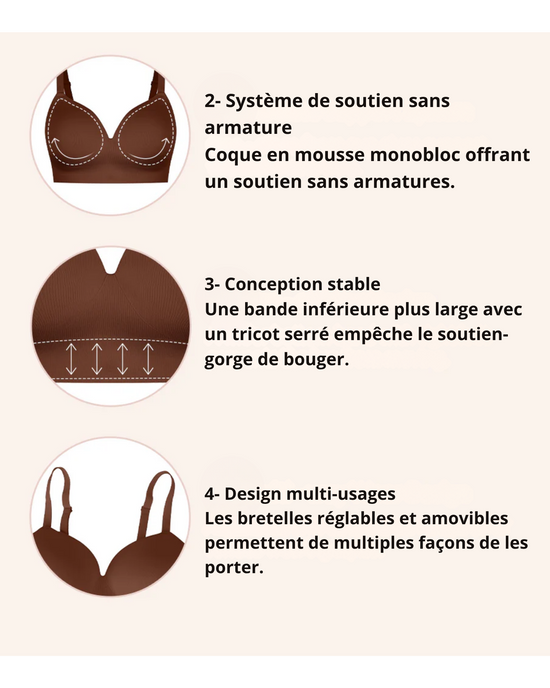 2- Système de soutien sans armature
Coque en mousse monobloc offrant un soutien sans armatures.

3- Conception stable
Une bande inférieure plus large avec un tricot serré empêche le soutien-gorge de bouger.

4- Design multi-usages
Les bretelles réglables et amovibles permettent de multiples façons de les porter.